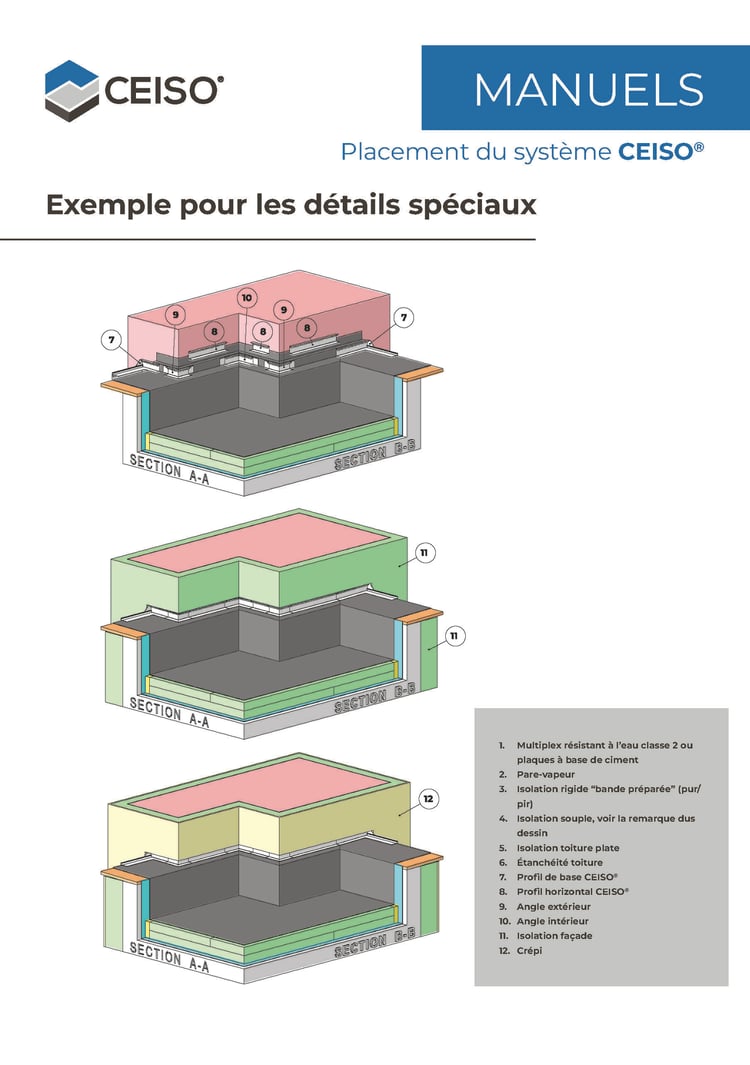 CEISO®

MANUELS

Placement du système CEISO®

Exemple pour les détails spéciaux

9
10
9
8
8
8
7
7
SECTION A-A
SECTION B-B

11
11
SECTION A-A
SECTION B-B

12
SECTION A-A
SECTION B-B

1. Multiplex résistant à l'eau classe 2 ou plaques à base de ciment
2. Pare-vapeur
3. Isolation rigide "bande préparée" (pur/pir)
4. Isolation souple, voir la remarque dus dessin
5. Isolation toiture plate
6. Étanchéité toiture
7. Profil de base CEISO®
8. Profil horizontal CEISO®
9. Angle extérieur
10. Angle intérieur
11. Isolation façade
12. Crépi